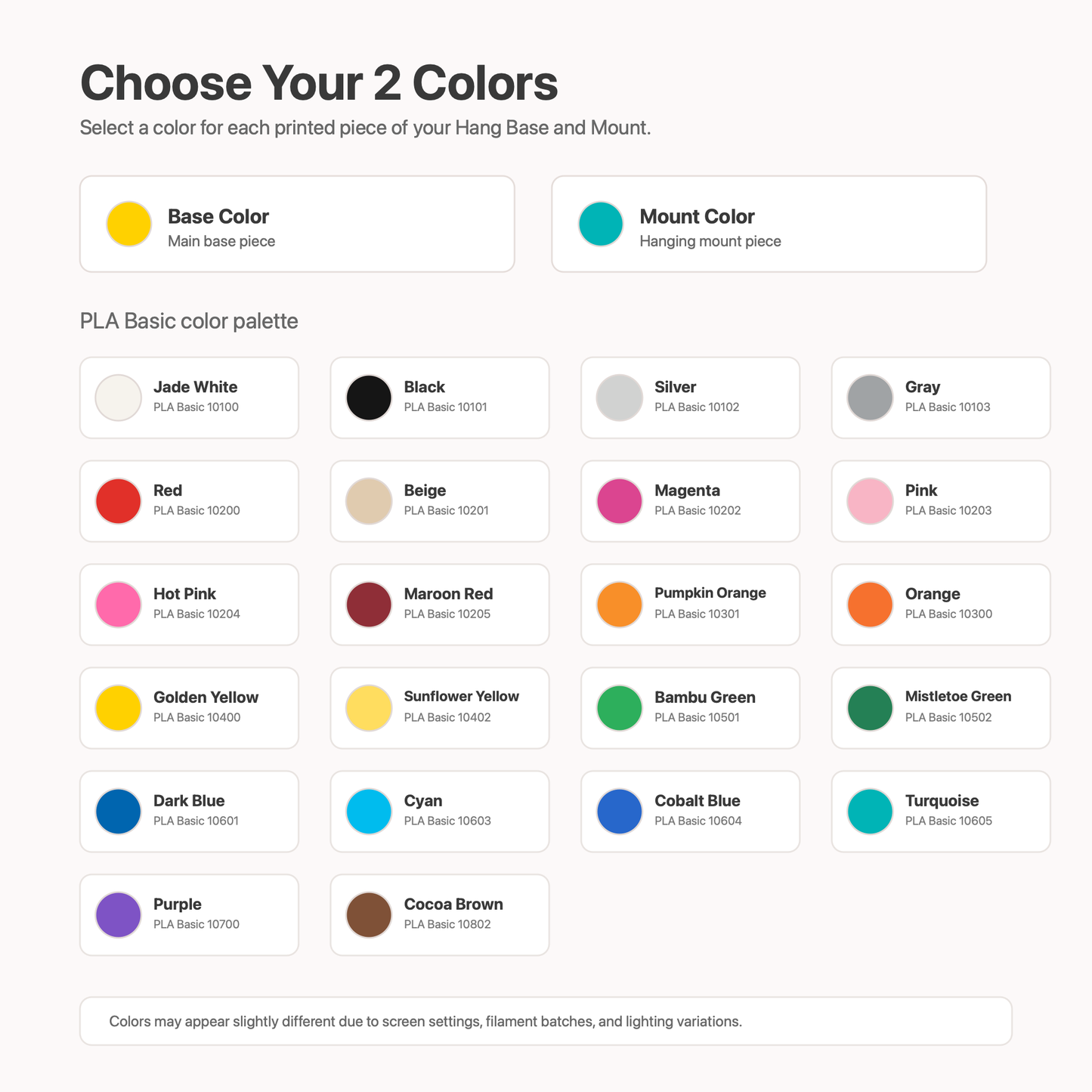 Choose Your 2 Colors

Select a color for each printed piece of your Hang Base and Mount.

Base Color
Main base piece

Mount Color
Hanging mount piece

PLA Basic color palette

Jade White
PLA Basic 10100

Black
PLA Basic 10101

Silver
PLA Basic 10102

Gray
PLA Basic 10103

Red
PLA Basic 10200

Beige
PLA Basic 10201

Magenta
PLA Basic 10202

Pink
PLA Basic 10203

Hot Pink
PLA Basic 10204

Maroon Red
PLA Basic 10205

Pumpkin Orange
PLA Basic 10301

Orange
PLA Basic 10300

Golden Yellow
PLA Basic 10400

Sunflower Yellow
PLA Basic 10402

Bambu Green
PLA Basic 10501

Mistletoe Green
PLA Basic 10502

Dark Blue
PLA Basic 10601

Cyan
PLA Basic 10603

Cobalt Blue
PLA Basic 10604

Turquoise
PLA Basic 10605

Purple
PLA Basic 10700

Cocoa Brown
PLA Basic 10802

Colors may appear slightly different due to screen settings, filament batches, and lighting variations.